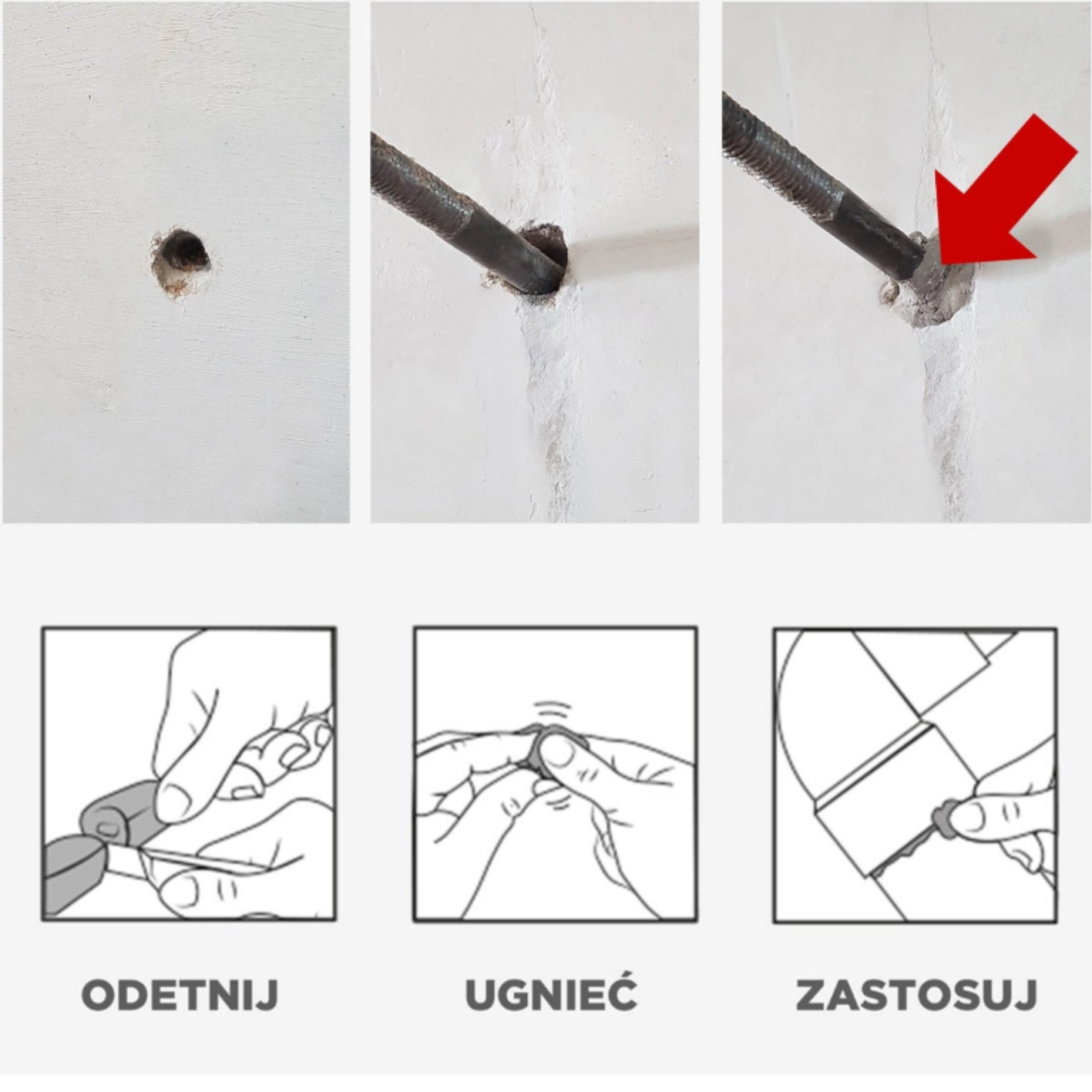 ODETNIJ

UGNIEĆ

ZASTOSUJ