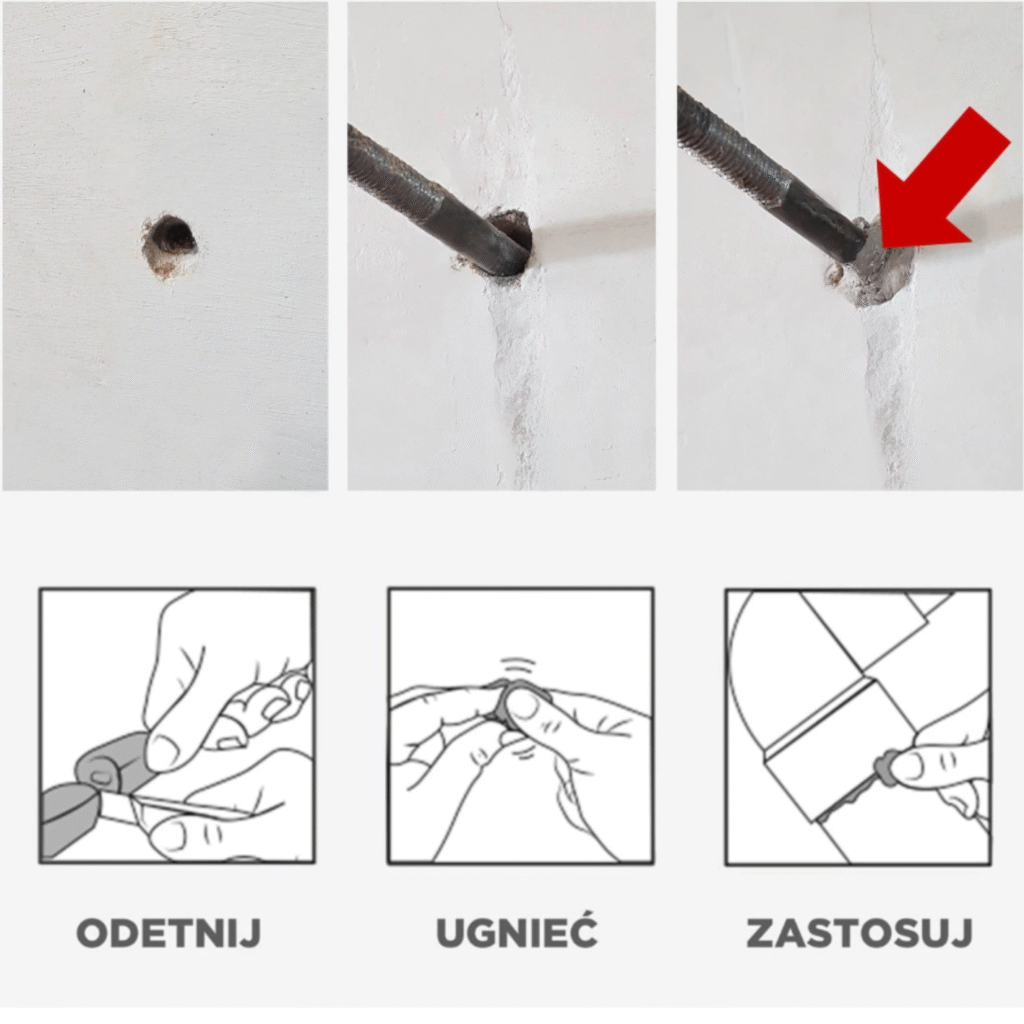 ODETNIJ

UGNIEĆ

ZASTOSUJ